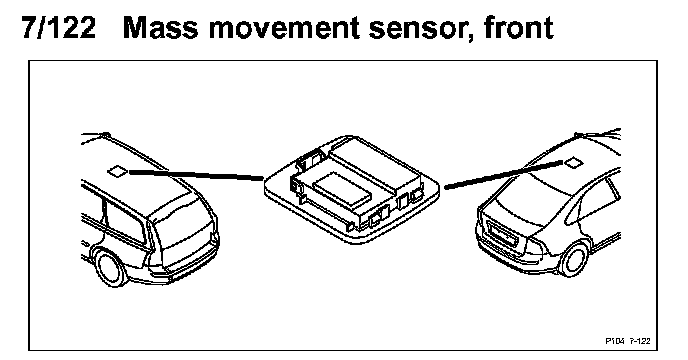 7/122 Mass movement sensor, front

P104 7-122