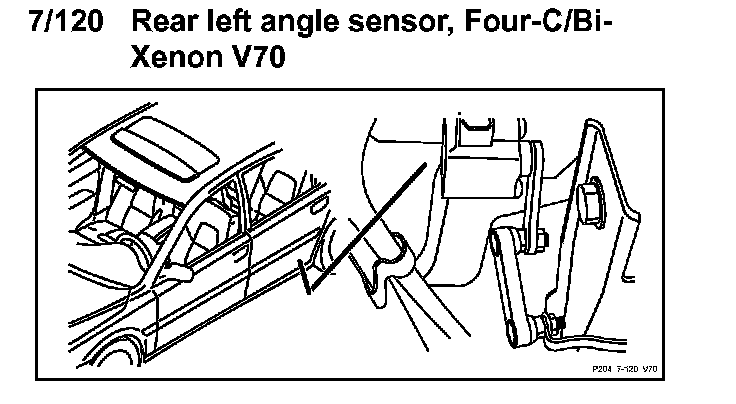 7/120 Rear left angle sensor, Four-C/Bi-Xenon V70

P204 7-120 V70