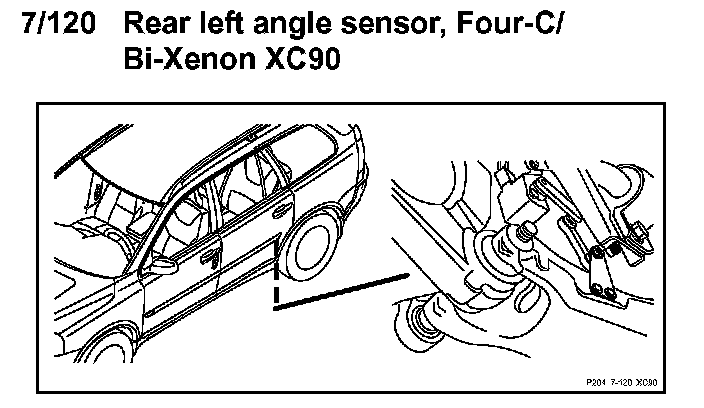 7/120 Rear left angle sensor, Four-C/ Bi-Xenon XC90

P204 7-120 XC90