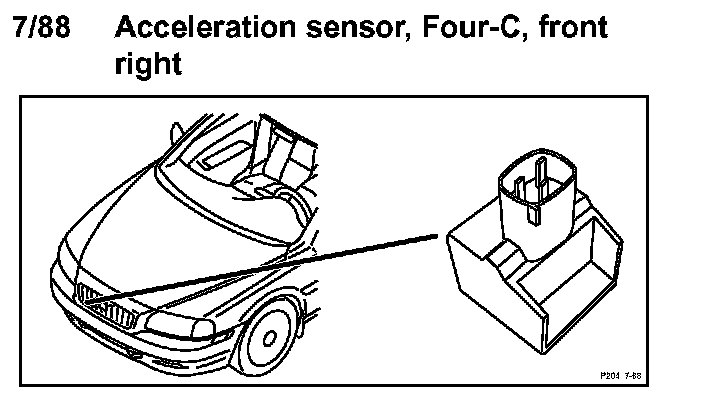 7/88 Acceleration sensor, Four-C, front right

P204 7-88