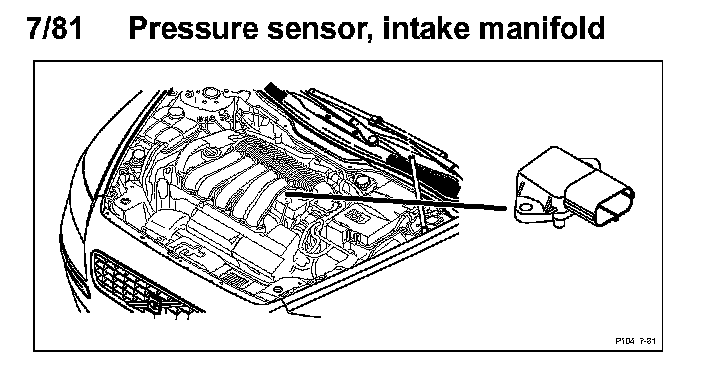 7/81 Pressure sensor, intake manifold

P104 7-81