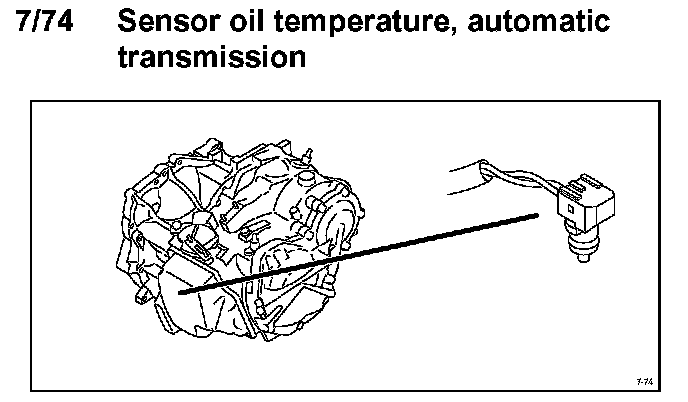 7/74 Sensor oil temperature, automatic transmission

7-74