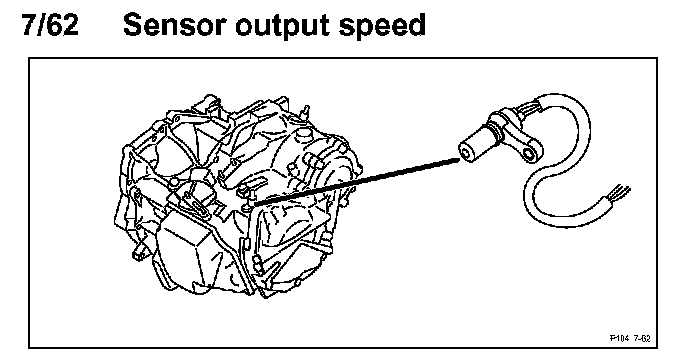 7/62 Sensor output speed

P104 7-62