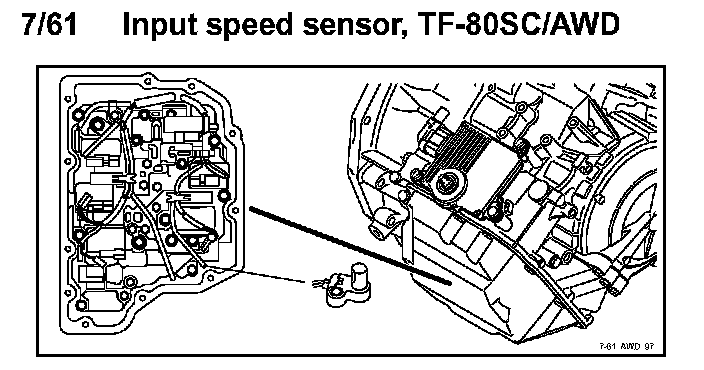 7/61 Input speed sensor, TF-80SC/AWD

7-61 AWD 97