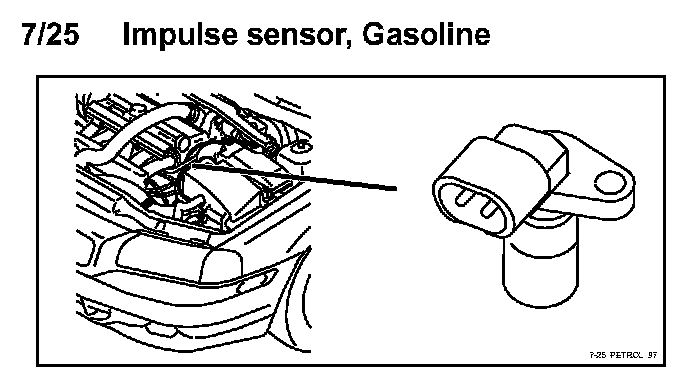 7/25 Impulse sensor, Gasoline

7-25 PETROL 97