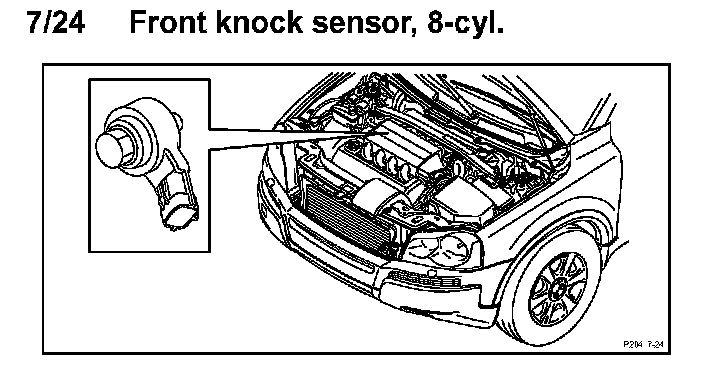 7/24 Front knock sensor, 8-cyl.

P204 7-24