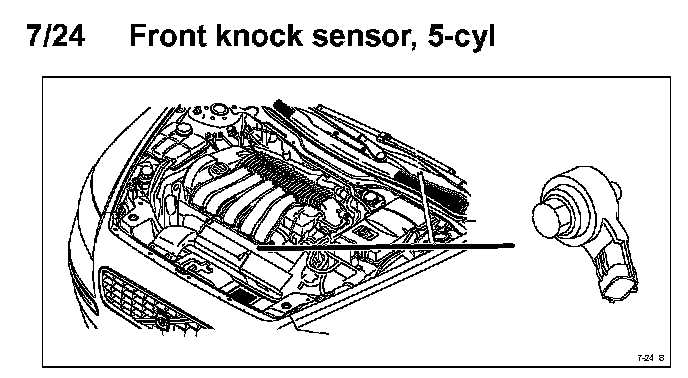 7/24 Front knock sensor, 5-cyl

7-24 S