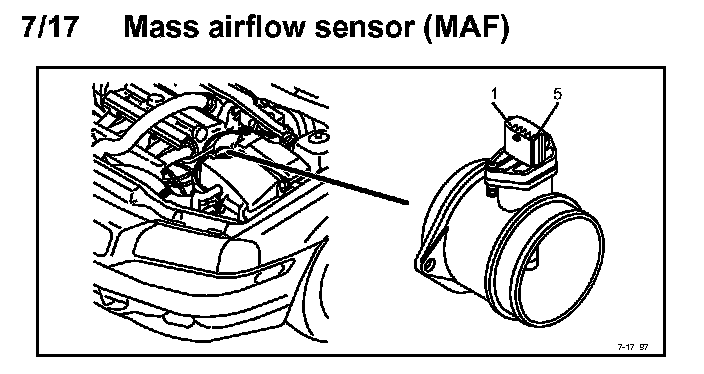 7/17 Mass airflow sensor (MAF)

1

5

7-17 97