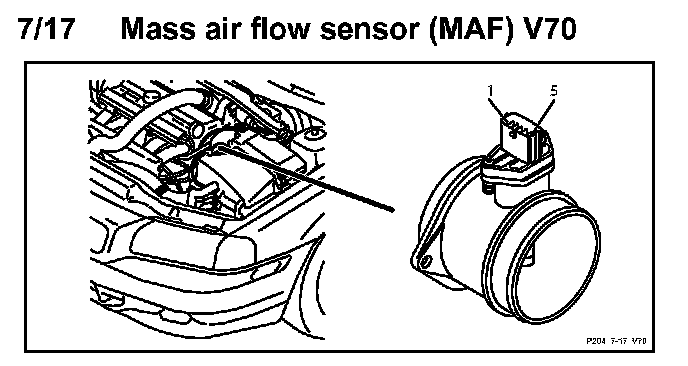 7/17 Mass air flow sensor (MAF) V70

1
5

P204 7-17 V70