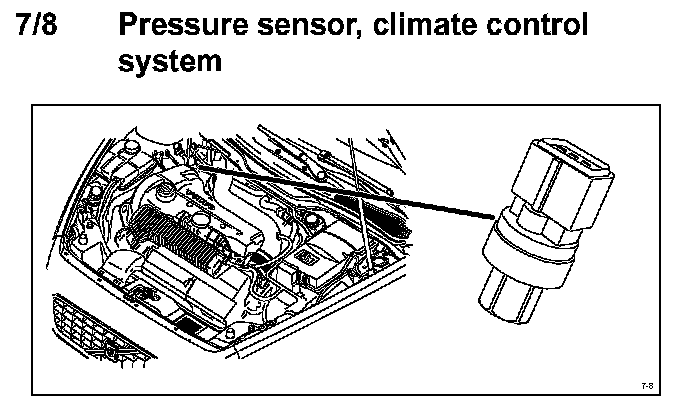 7/8 Pressure sensor, climate control system

7-8