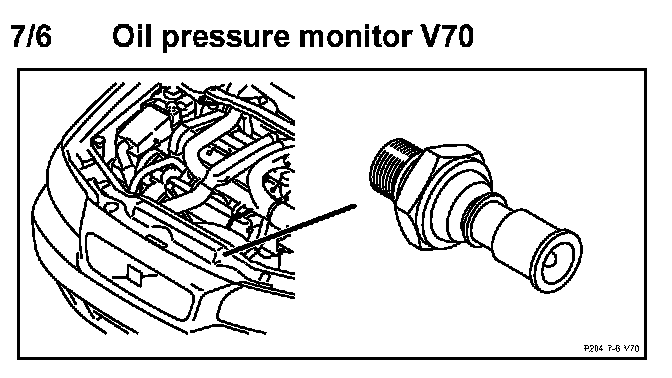 7/6 Oil pressure monitor V70

P204 7-6 V70