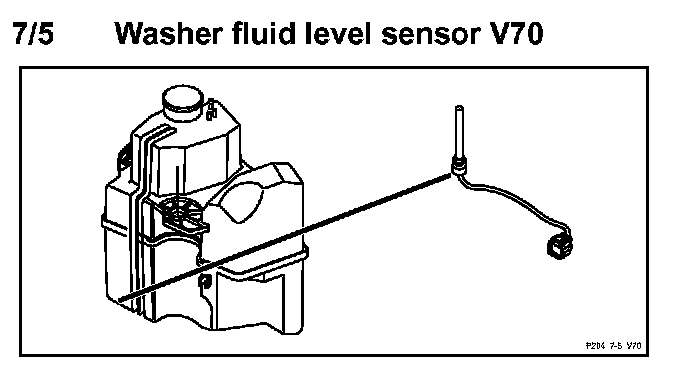 7/5 Washer fluid level sensor V70

P204 7-5 V70