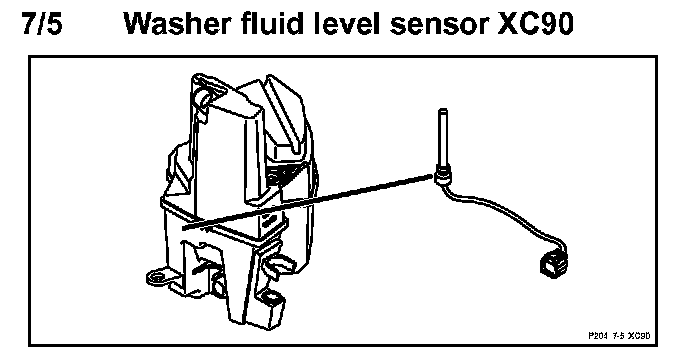 7/5 Washer fluid level sensor XC90

P204 7-5 XC90