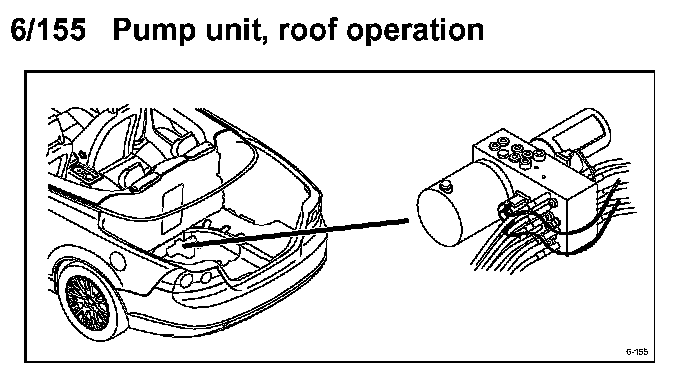 6/155 Pump unit, roof operation

6-155