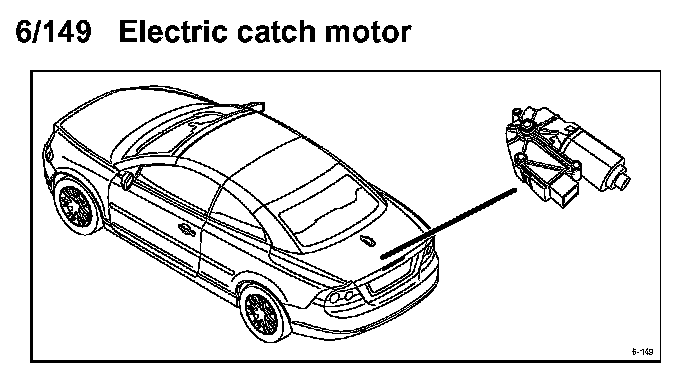 6/149 Electric catch motor

6-149