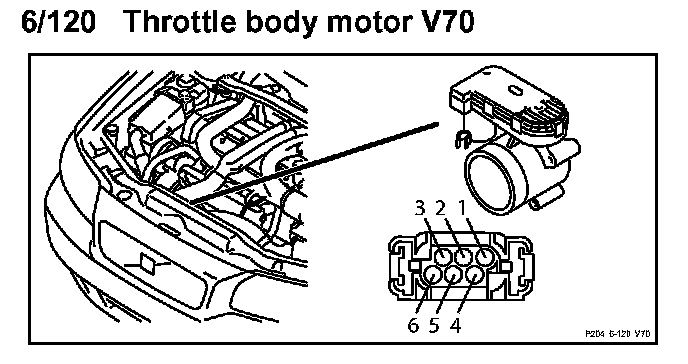 6/120 Throttle body motor V70

3 2 1

6 5 4

P204 6-120 V70