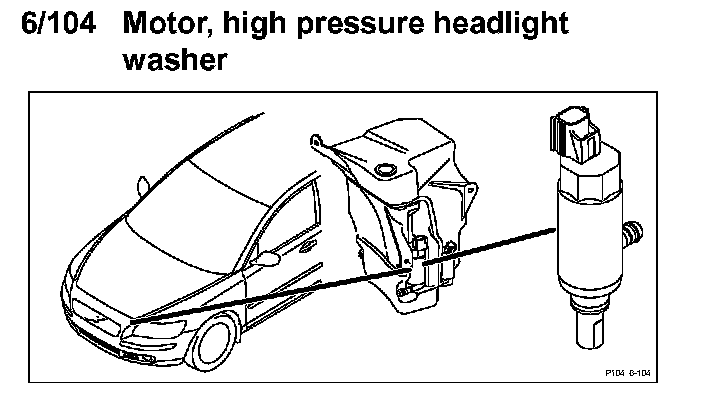 6/104 Motor, high pressure headlight washer

P104 6-104