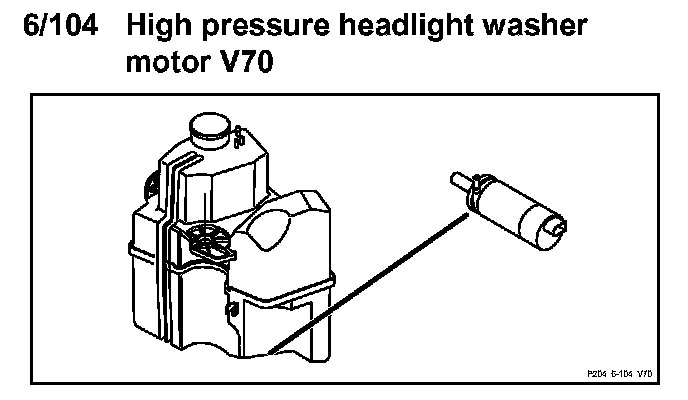 6/104 High pressure headlight washer motor V70

P204 6-104 V70