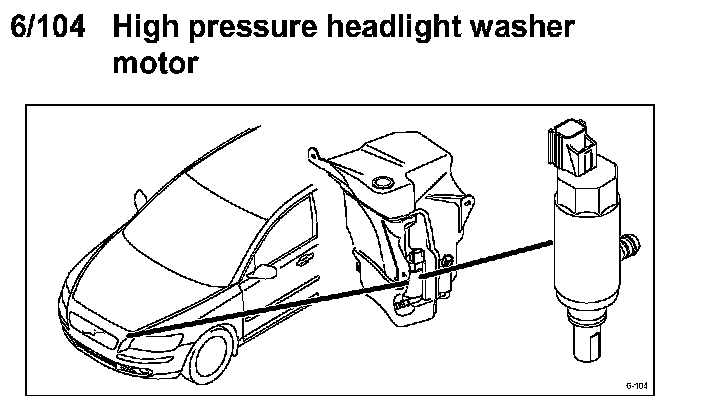 6/104 High pressure headlight washer motor

6-104