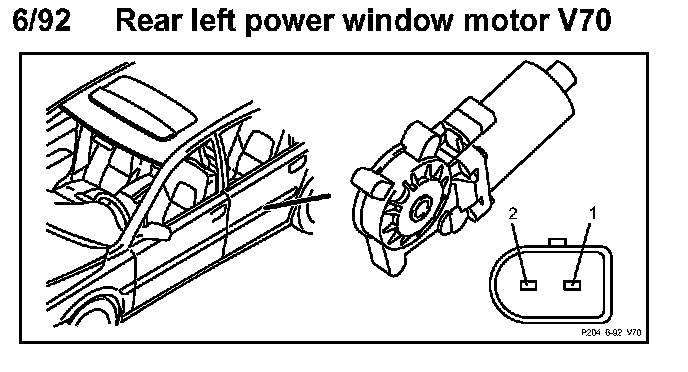 6/92 Rear left power window motor V70

2
1

P204 6-92 V70