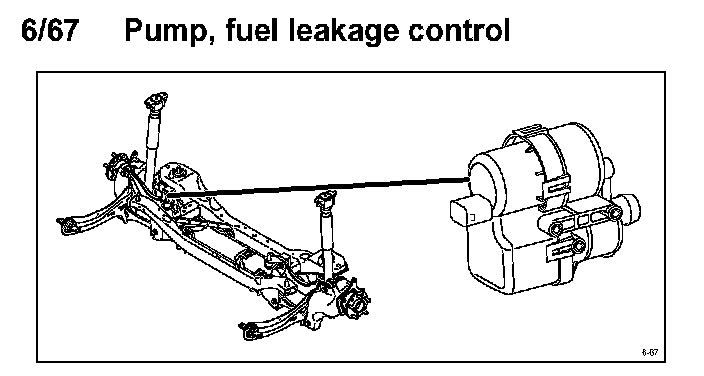 6/67 Pump, fuel leakage control

6-67