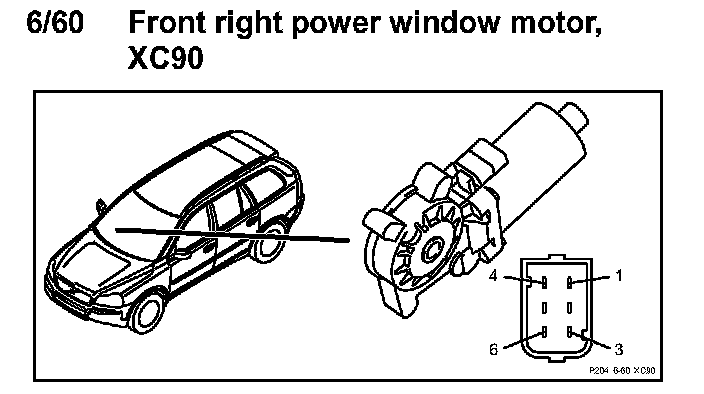 6/60 Front right power window motor, XC90

4
1
6
3
P204 6-60 XC90