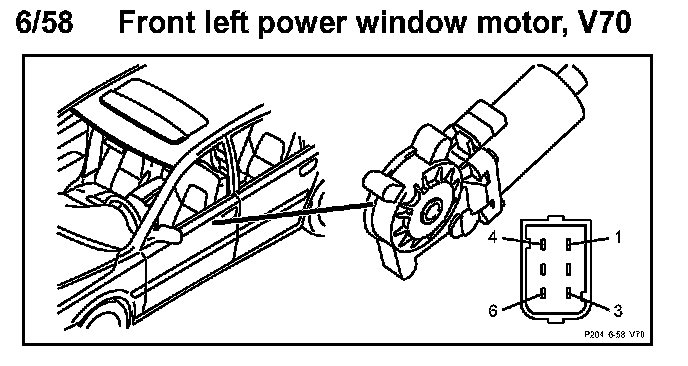 6/58 Front left power window motor, V70

4
1
6
3

P204 6-58 V70