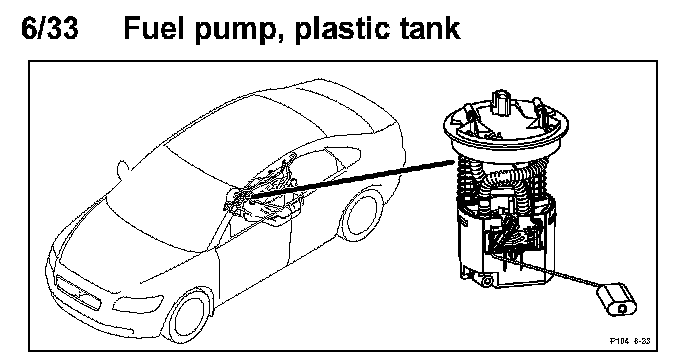 6/33 Fuel pump, plastic tank

P104 6-33