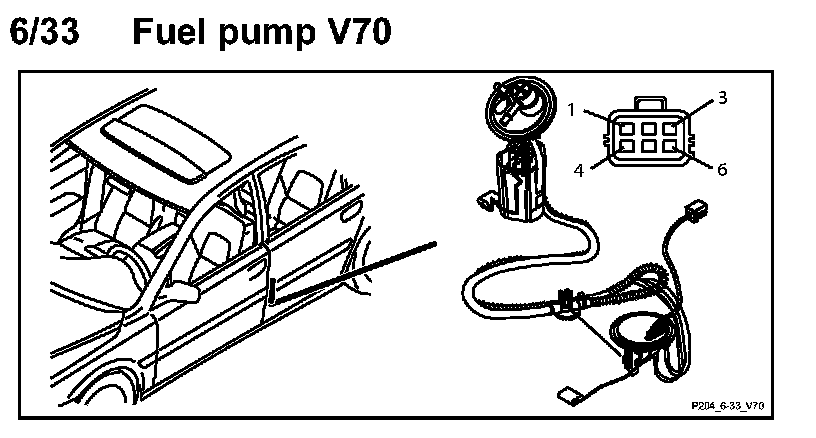 6/33 Fuel pump V70

1
3
4
6

P204_6-33_V70