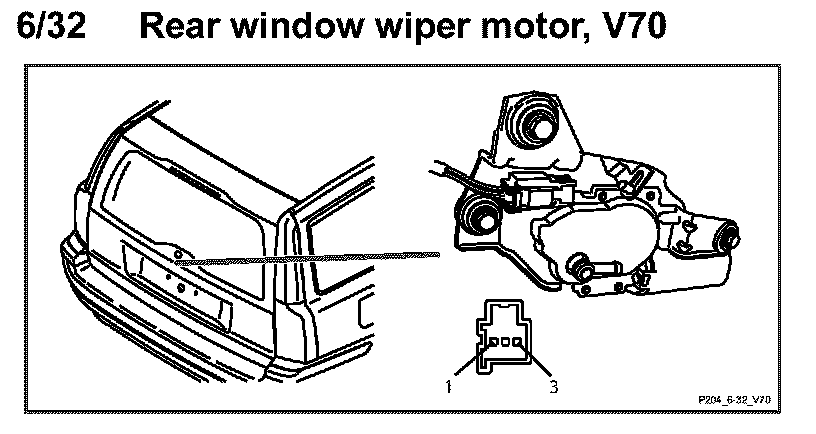 6/32 Rear window wiper motor, V70

1
3

P204_6-32_V70