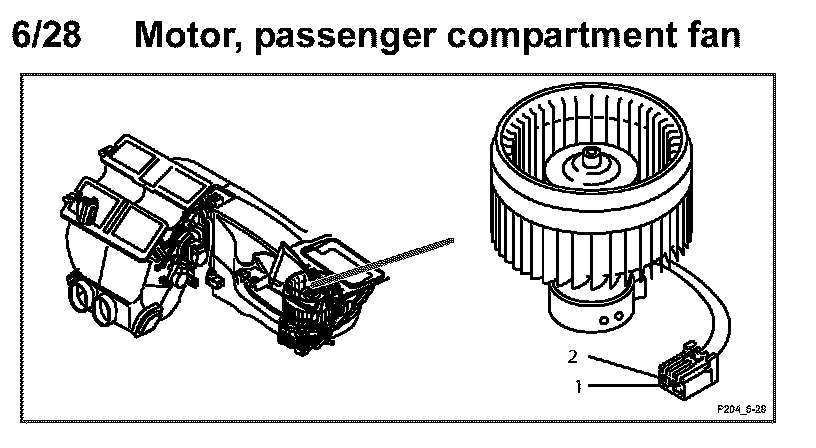 6/28 Motor, passenger compartment fan

2
1

P204_6-28