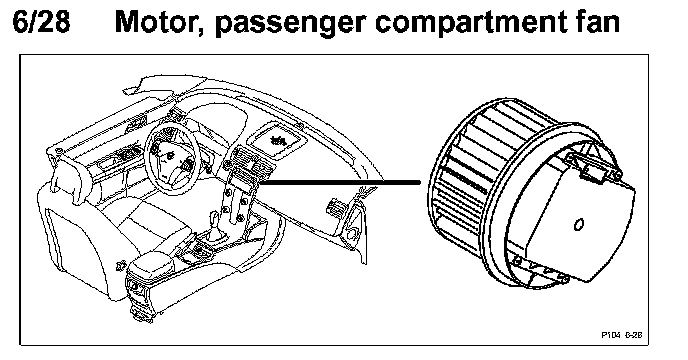 6/28 Motor, passenger compartment fan

P104 6-28