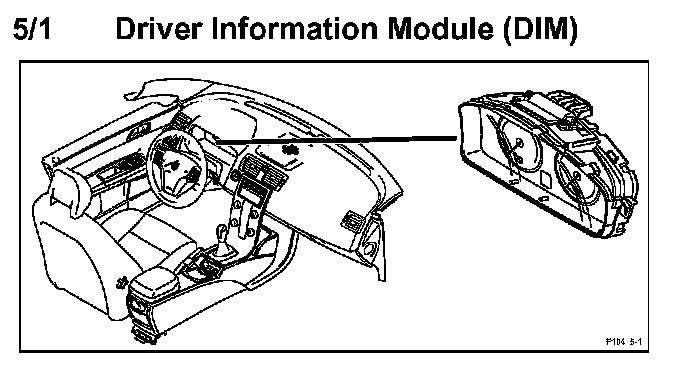 5/1 Driver Information Module (DIM)

P104 5-1