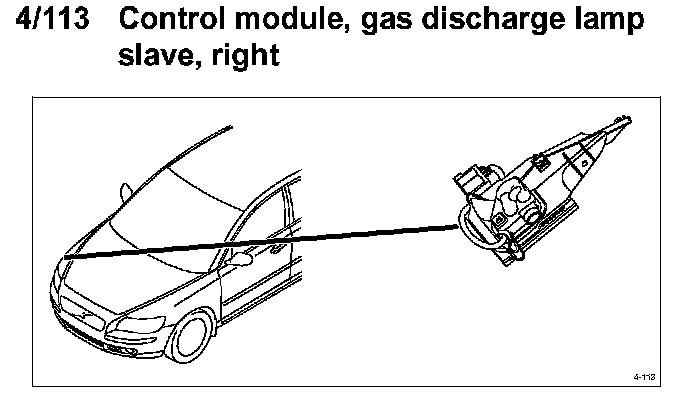 4/113 Control module, gas discharge lamp slave, right

4-113