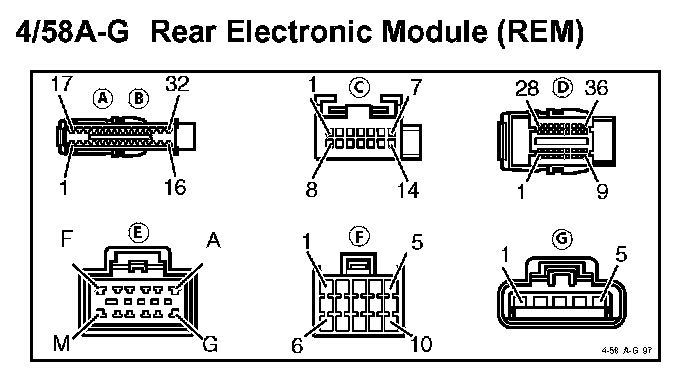 4/58A-G Rear Electronic Module (REM)

17 A B 32
1 16

1 C 7
8 14

28 D 36
1 9

F E A
M G

1 F 5
6 10

G
1 5

4-58 A-G 97