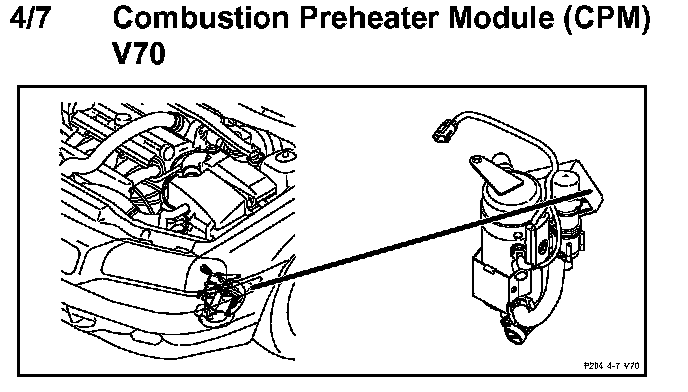 4/7 Combustion Preheater Module (CPM) V70

P204 4-7 V70