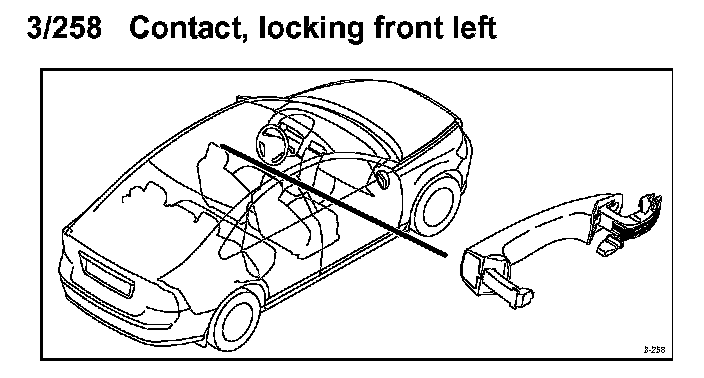 3/258 Contact, locking front left

3-258