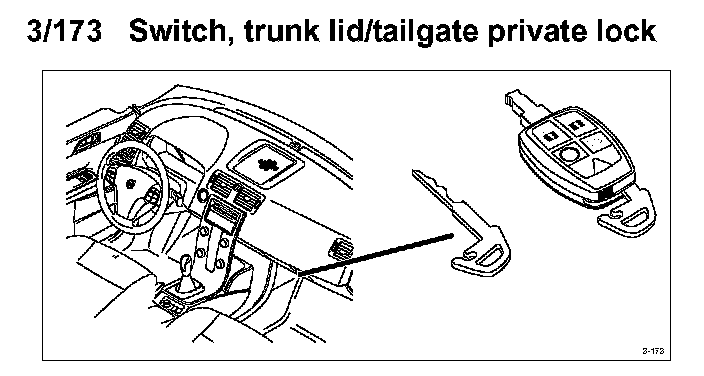 3/173 Switch, trunk lid/tailgate private lock

3-173