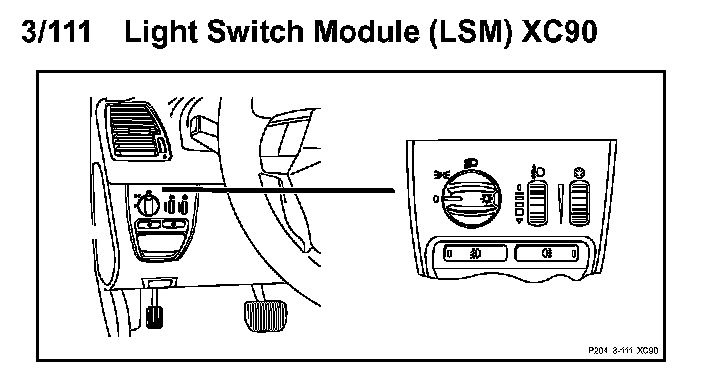 3/111 Light Switch Module (LSM) XC90

0

P204 3-111 XC90