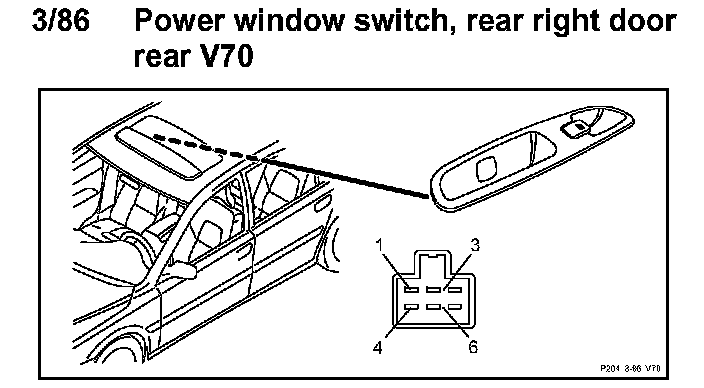 3/86 Power window switch, rear right door rear V70

1
3
4
6

P204 3-86 V70