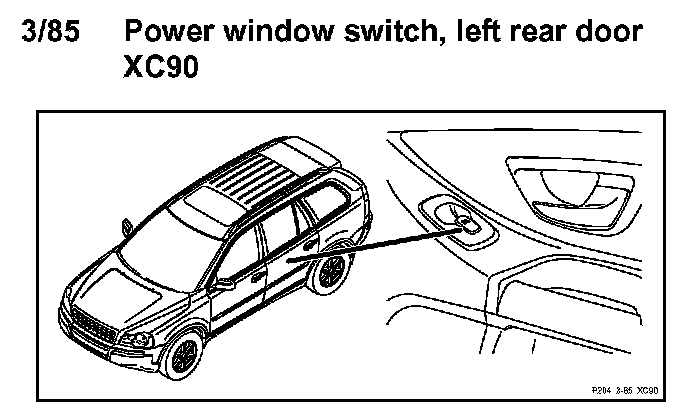 3/85 Power window switch, left rear door XC90

P204 3-85 XC90