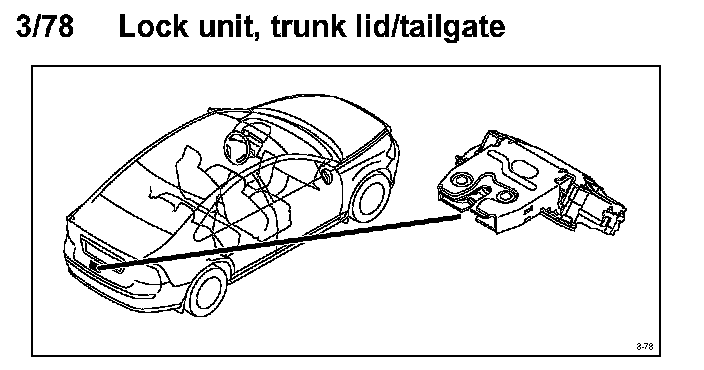 3/78 Lock unit, trunk lid/tailgate

3-78