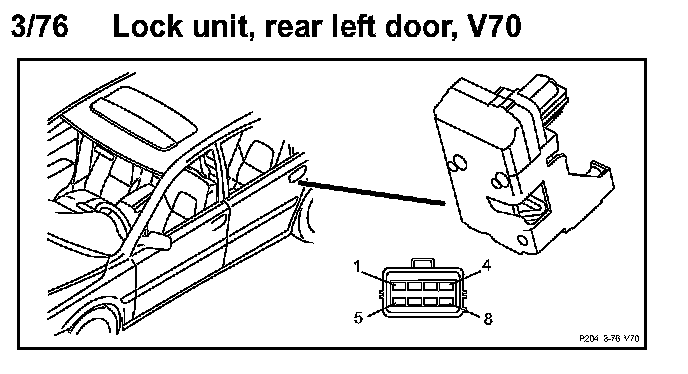 3/76 Lock unit, rear left door, V70

1
4
5
8

P204 3-76 V70