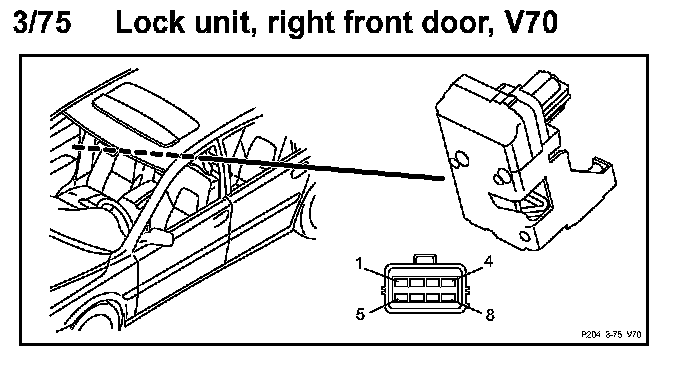 3/75 Lock unit, right front door, V70

1
4
5
8

P204 3-75 V70