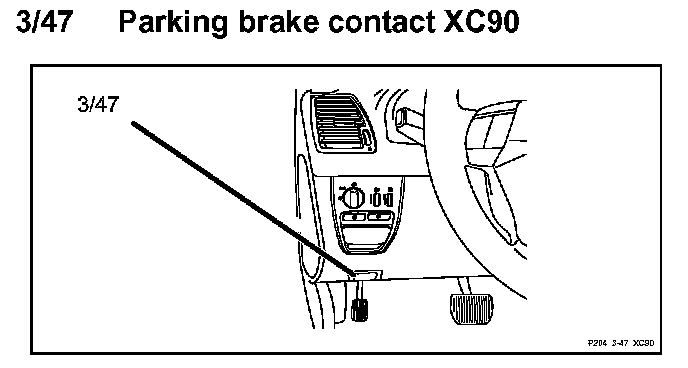 3/47 Parking brake contact XC90

3/47

P204 3-47 XC90