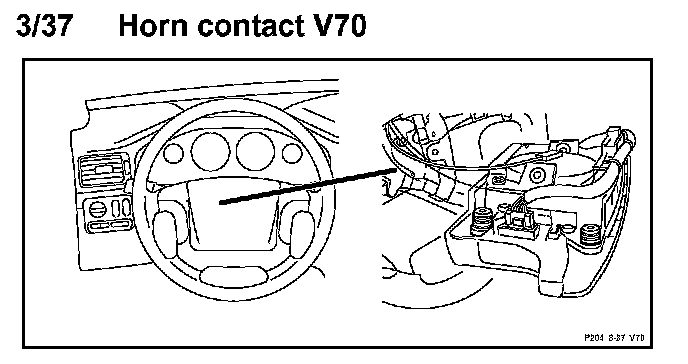 3/37 Horn contact V70

P204 3-37 V70