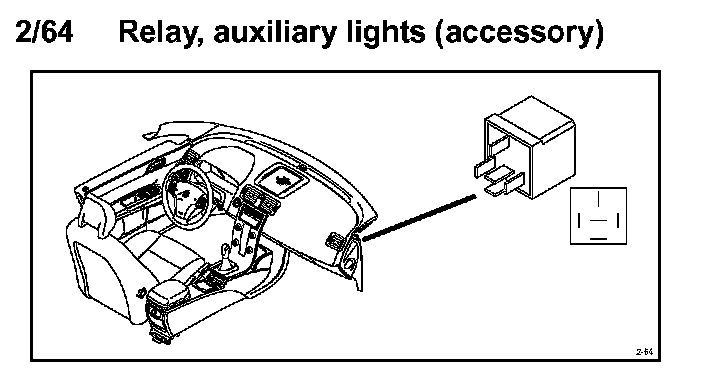 2/64 Relay, auxiliary lights (accessory)

2-64