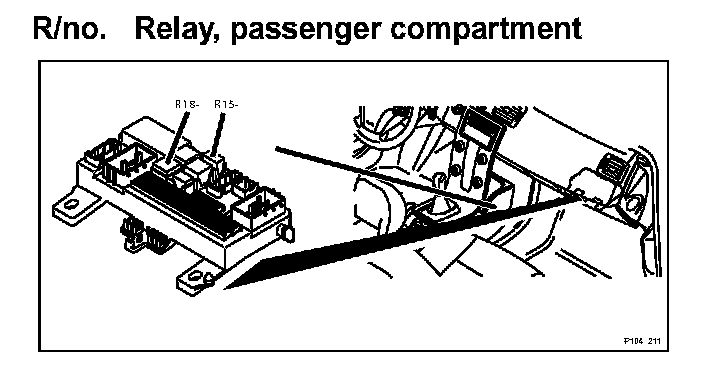 R/no. Relay, passenger compartment

R18-

R15-

P104 211