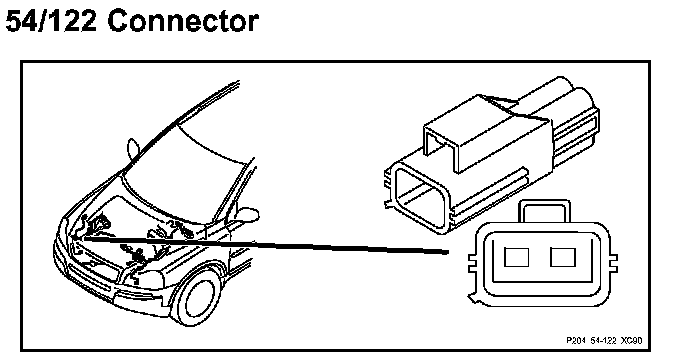 54/122 Connector

P204 54-122 XC90