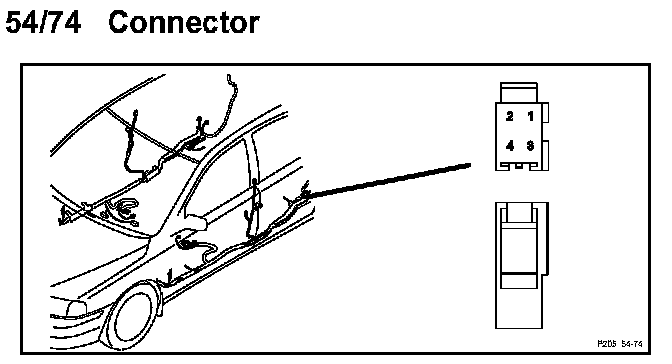 54/74 Connector

2 1
4 3

P205 54-74